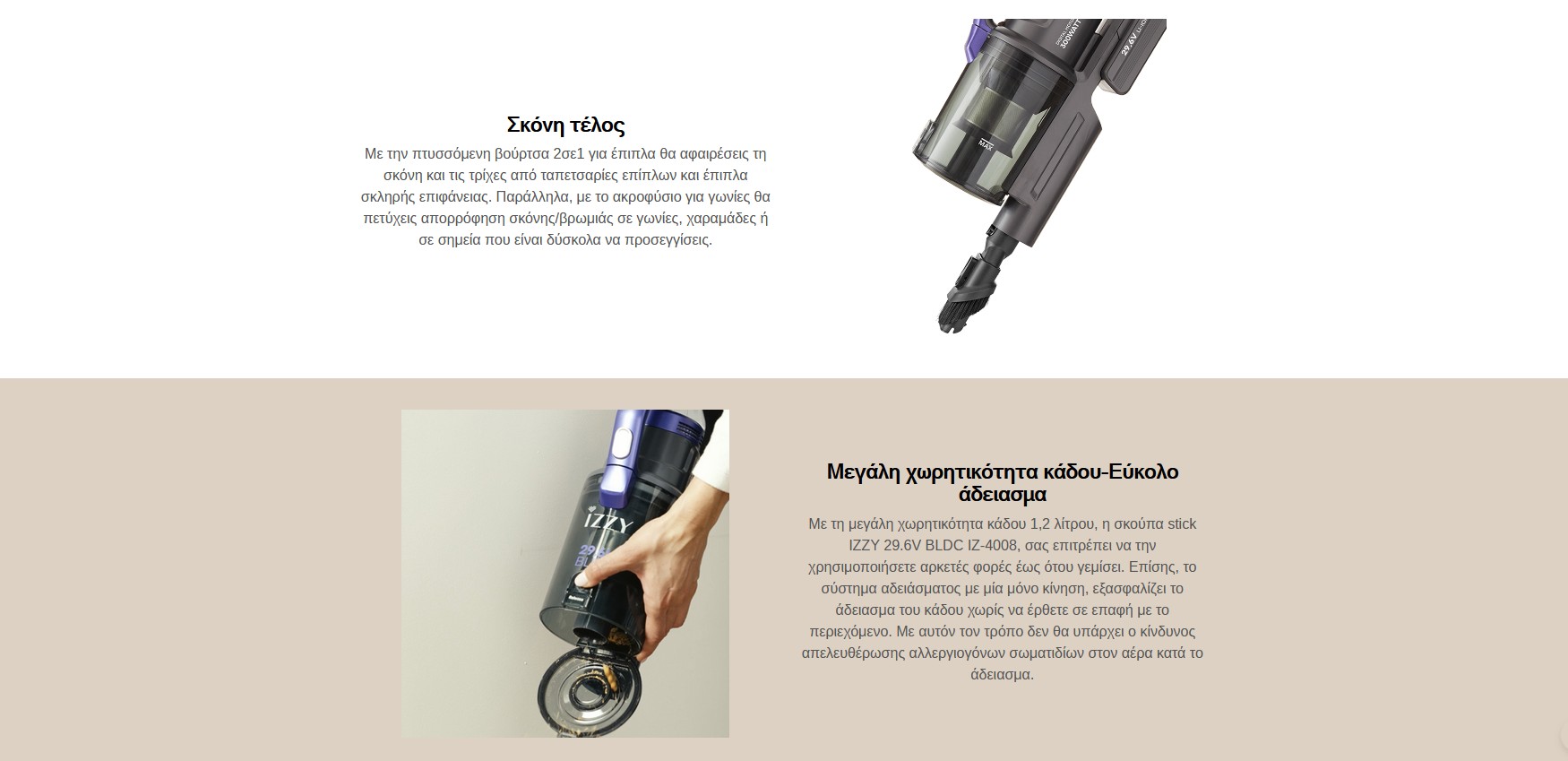 Σκόνη τέλος

Με την πτυσσόμενη βούρτσα 2σε1 για έπιπλα θα αφαιρέσεις τη σκόνη και τις τρίχες από ταπετσαρίες επίπλων και έπιπλα σκληρής επιφάνειας. Παράλληλα, με το ακροφύσιο για γωνίες θα πετύχεις απορρόφηση σκόνης/βρωμιάς σε γωνίες, χαραμάδες ή σε σημεία που είναι δύσκολα να προσεγγίσεις.

500WATT

29.6V

MAX

IZZY

29.6
BL

Μεγάλη χωρητικότητα κάδου-Εύκολο άδειασμα

Με τη μεγάλη χωρητικότητα κάδου 1,2 λίτρου, η σκούπα stick IZZY 29.6V BLDC IZ-4008, σας επιτρέπει να την χρησιμοποιήσετε αρκετές φορές έως ότου γεμίσει. Επίσης, το σύστημα αδειάσματος με μία μόνο κίνηση, εξασφαλίζει το άδειασμα του κάδου χωρίς να έρθετε σε επαφή με το περιεχόμενο. Με αυτόν τον τρόπο δεν θα υπάρχει ο κίνδυνος απελευθέρωσης αλλεργιογόνων σωματιδίων στον αέρα κατά το άδειασμα.